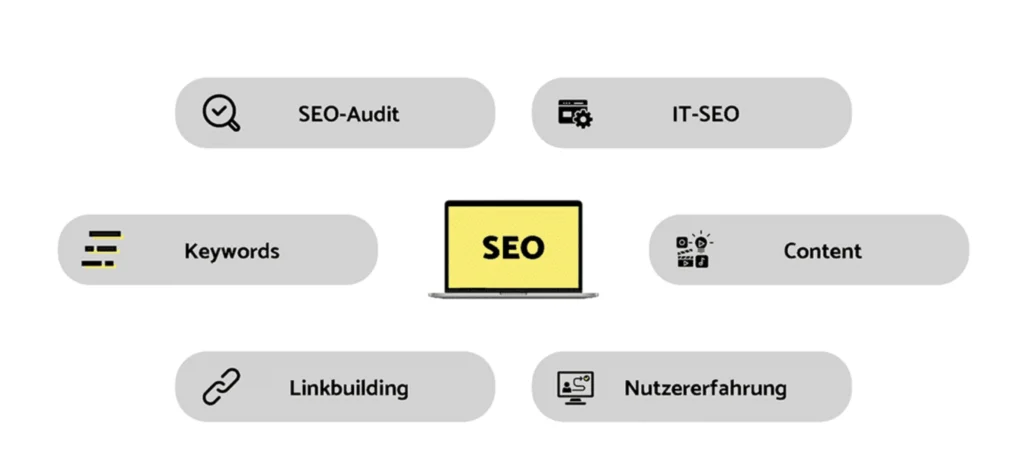 SEO-Audit

IT-SEO

Keywords

SEO

Content

Linkbuilding

Nutzererfahrung