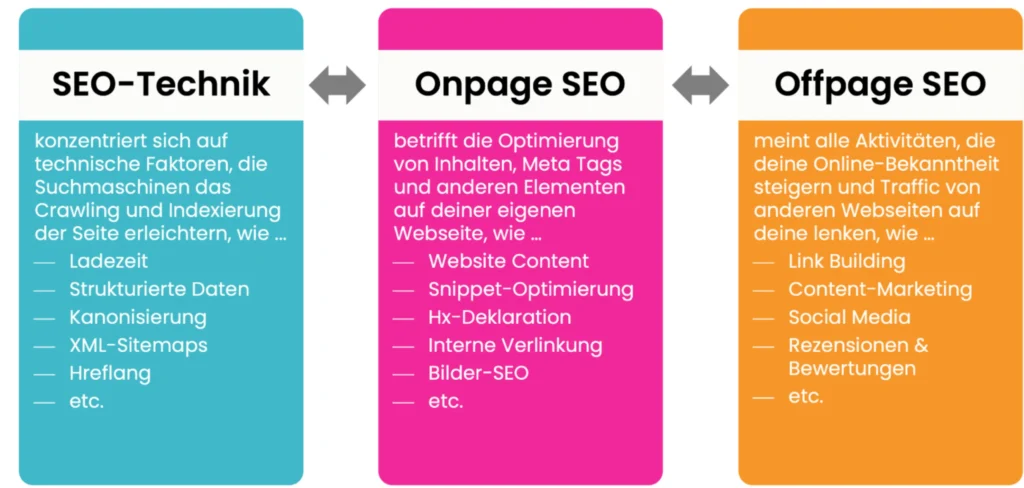 SEO-Technik

konzentriert sich auf technische Faktoren, die Suchmaschinen das Crawling und Indexierung der Seite erleichtern, wie ...

— Ladezeit
— Strukturierte Daten
— Kanonisierung
— XML-Sitemaps
— Hreflang
— etc.

Onpage SEO

betrifft die Optimierung von Inhalten, Meta Tags und anderen Elementen auf deiner eigenen Webseite, wie ...

— Website Content
— Snippet-Optimierung
— Hx-Deklaration
— Interne Verlinkung
— Bilder-SEO
— etc.

Offpage SEO

meint alle Aktivitäten, die deine Online-Bekanntheit steigern und Traffic von anderen Webseiten auf deine lenken, wie ...

— Link Building
— Content-Marketing
— Social Media
— Rezensionen & Bewertungen
— etc.